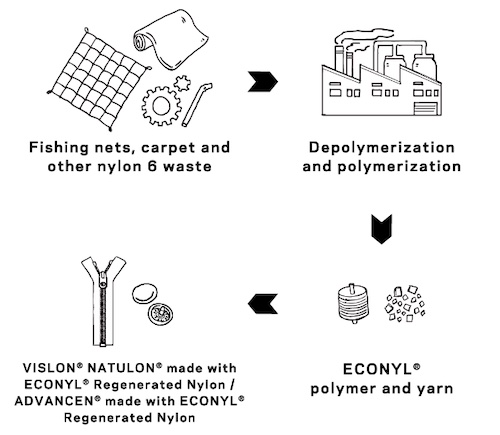 Fishing nets, carpet and other nylon 6 waste

Depolymerization and polymerization

ECONYL®
polymer and yarn

VISLON® NATULON® made with ECONYL® Regenerated Nylon / ADVANCEN® made with ECONYL® Regenerated Nylon